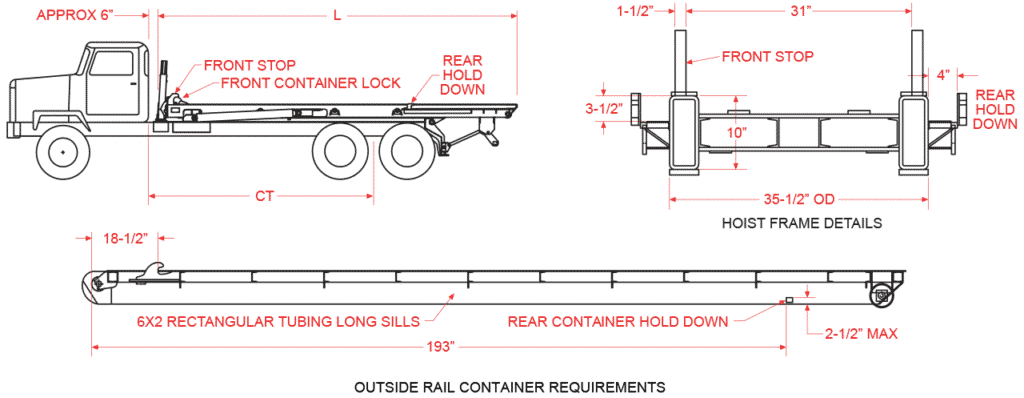 APPROX 6"

L

FRONT STOP

FRONT CONTAINER LOCK

REAR HOLD DOWN

CT

1-1/2"

31"

FRONT STOP

4"

REAR HOLD DOWN

3-1/2"

10"

35-1/2" OD

HOIST FRAME DETAILS

18-1/2"

6X2 RECTANGULAR TUBING LONG SILLS

REAR CONTAINER HOLD DOWN

2-1/2" MAX

193"

OUTSIDE RAIL CONTAINER REQUIREMENTS